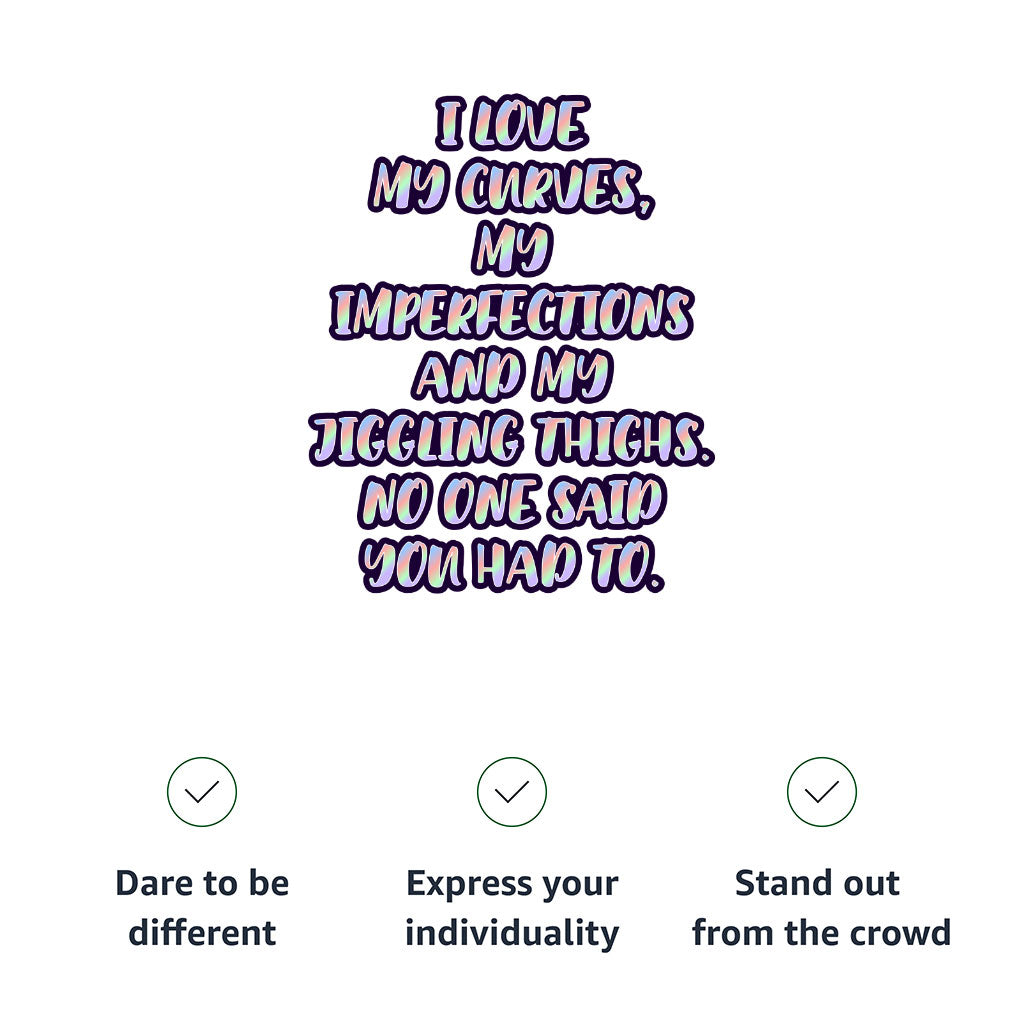 I LOVE
MY CURVES,
MY
IMPERFECTIONS
AND MY
JIGGLING THIGHS.
NO ONE SAID
YOU HAD TO.

✓
Dare to be different

✓
Express your individuality

✓
Stand out from the crowd